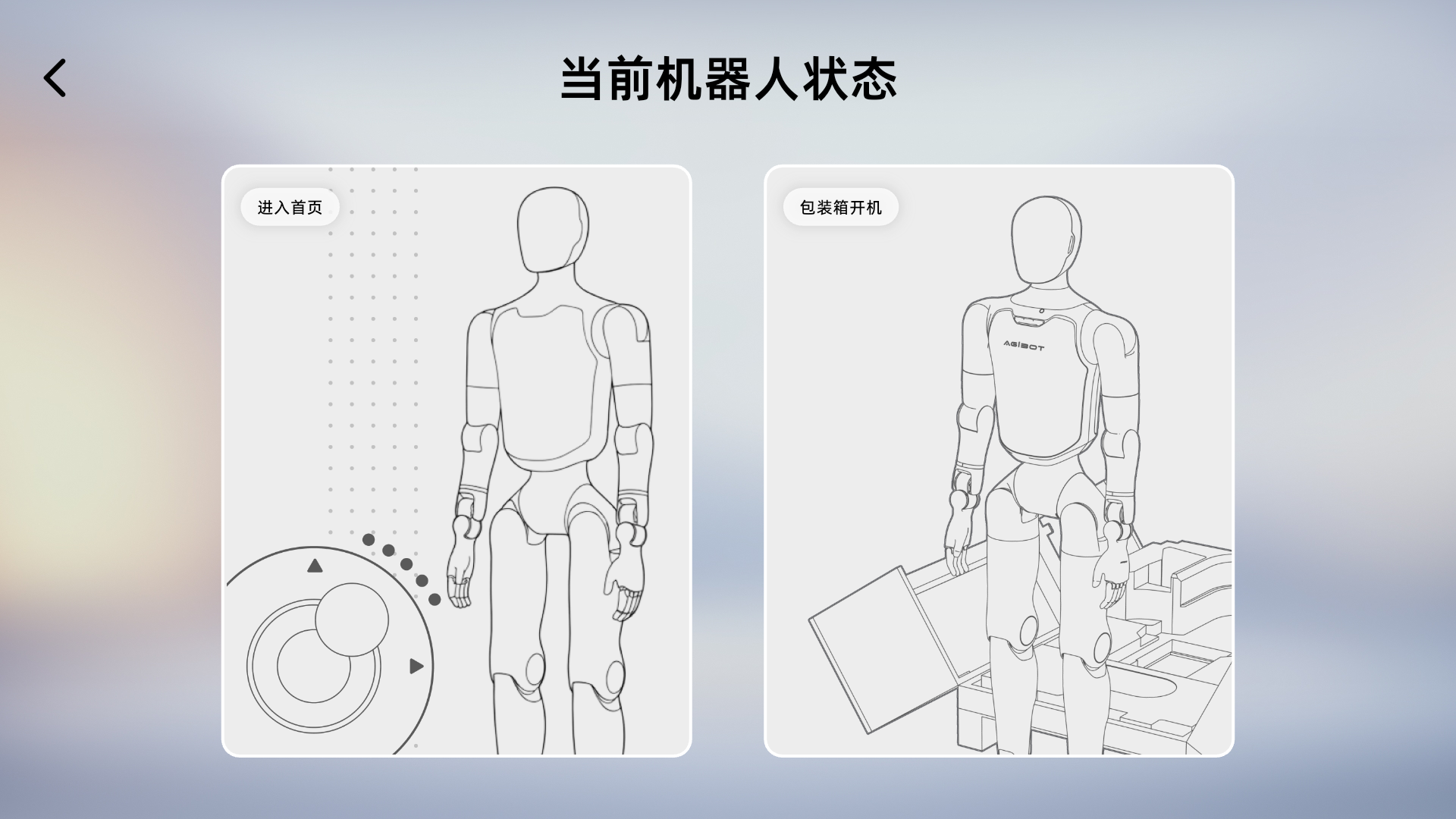 当前机器人状态

进入首页

包装箱开机

AGIBOT